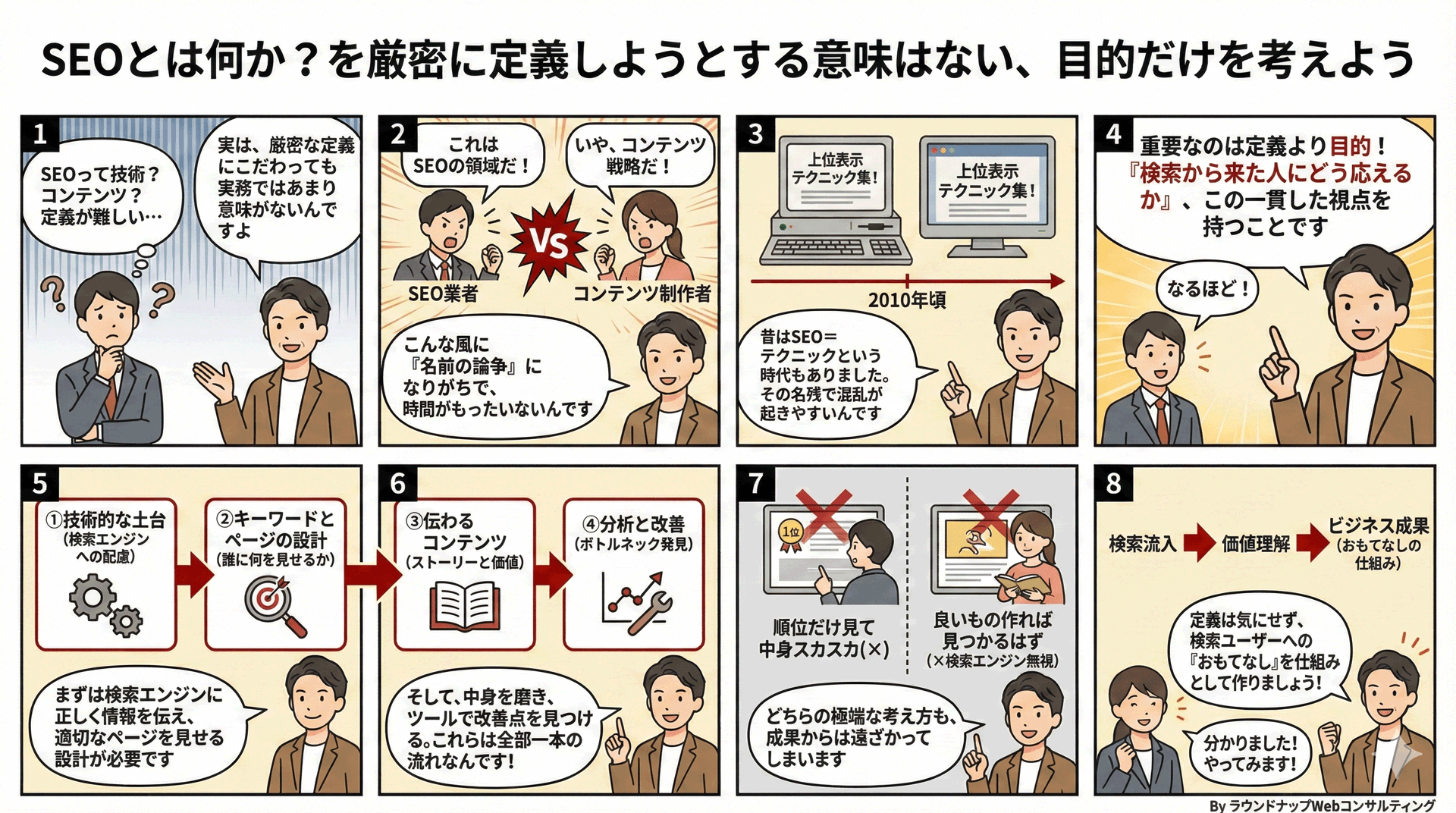 SEOとは何か？を厳密に定義しようとする意味はない、目的だけを考えよう

1

SEOって技術？コンテンツ？定義が難しい…

実は、厳密な定義にこだわっても実務ではあまり意味がないんですよ

2

これはSEOの領域だ！

いや、コンテンツ戦略だ！

VS

SEO業者

コンテンツ制作者

こんな風に『名前の論争』になりがちで、時間がもったいないんです

3

上位表示テクニック集！

上位表示テクニック集！

2010年頃

昔はSEO＝テクニックという時代もありました。その名残で混乱が起きやすいんです

4

重要なのは定義より目的！『検索から来た人にどう応えるか』、この一貫した視点を持つことです

なるほど！

5

①技術的な土台（検索エンジンへの配慮）

②キーワードとページの設計（誰に何を見せるか）

まずは検索エンジンに正しく情報を伝え、適切なページを見せる設計が必要です

6

③伝わるコンテンツ（ストーリーと価値）

④分析と改善（ボトルネック発見）

そして、中身を磨き、ツールで改善点を見つける。これらは全部一本の流れなんです！

7

1位

順位だけ見て中身スカスカ(×)

良いもの作れば見つかるはず（×検索エンジン無視）

どちらの極端な考え方も、成果からは遠ざかってしまいます

8

検索流入

価値理解

ビジネス成果（おもてなしの仕組み）

定義は気にせず、検索ユーザーへの『おもてなし』を仕組みとして作りましょう！

分かりました！やってみます！

By ラウンドナップWebコンサルティング