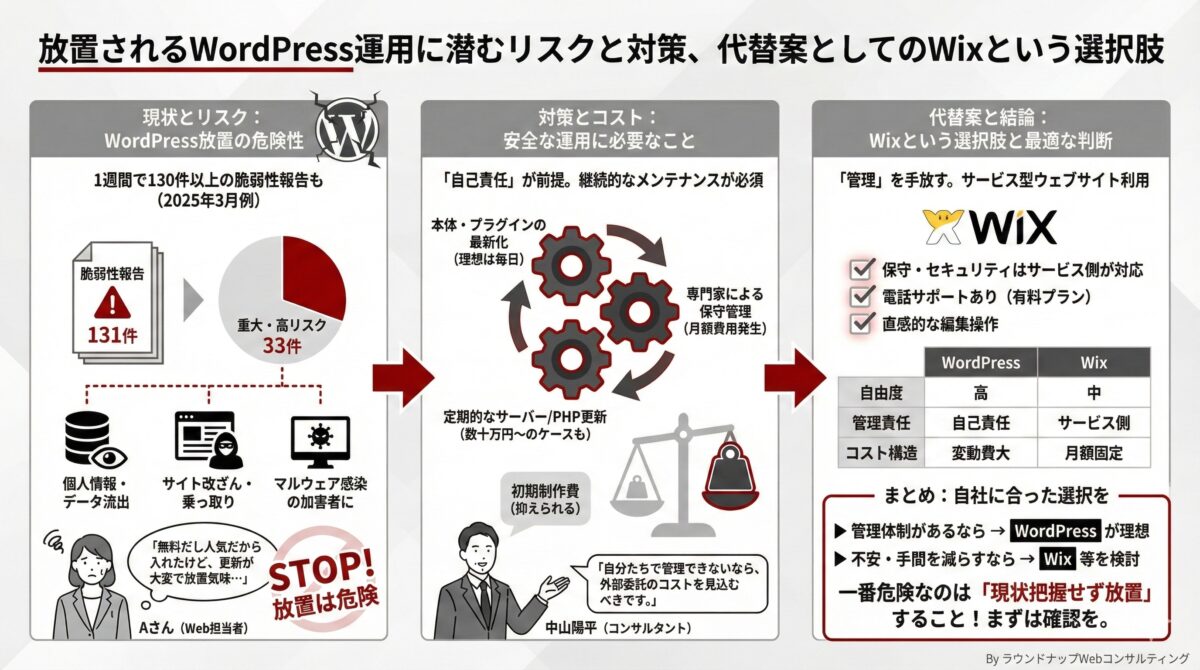 放置されるWordPress運用に潜むリスクと対策、代替案としてのWixという選択肢

現状とリスク：
WordPress放置の危険性

1週間で130件以上の脆弱性報告も
（2025年3月例）

脆弱性報告
131件

重大・高リスク
33件

個人情報・データ流出

サイト改ざん・乗っ取り

マルウェア感染の加害者に

「無料だし人気だから入れたけど、更新が大変で放置気味…」

STOP!
放置は危険

Aさん（Web担当者）

対策とコスト：
安全な運用に必要なこと

「自己責任」が前提。継続的なメンテナンスが必須

本体・プラグインの最新化
（理想は毎日）

専門家による保守管理
（月額費用発生）

定期的なサーバー/PHP更新
（数十万円〜のケースも）

初期制作費
（抑えられる）

「自分たちで管理できないなら、外部委託のコストを見込むべきです。」

中山陽平（コンサルタント）

代替案と結論：
Wixという選択肢と最適な判断

「管理」を手放す。サービス型ウェブサイト利用

WiX

保守・セキュリティはサービス側が対応

電話サポートあり（有料プラン）

直感的な編集操作

| | WordPress | Wix |
|---|---|---|
| 自由度 | 高 | 中 |
| 管理責任 | 自己責任 | サービス側 |
| コスト構造 | 変動費大 | 月額固定 |

まとめ：自社に合った選択を

▶ 管理体制があるなら → WordPress が理想
▶ 不安・手間を減らすなら → Wix 等を検討

一番危険なのは「現状把握せず放置」すること！まずは確認を。

By ラウンドナップWebコンサルティング